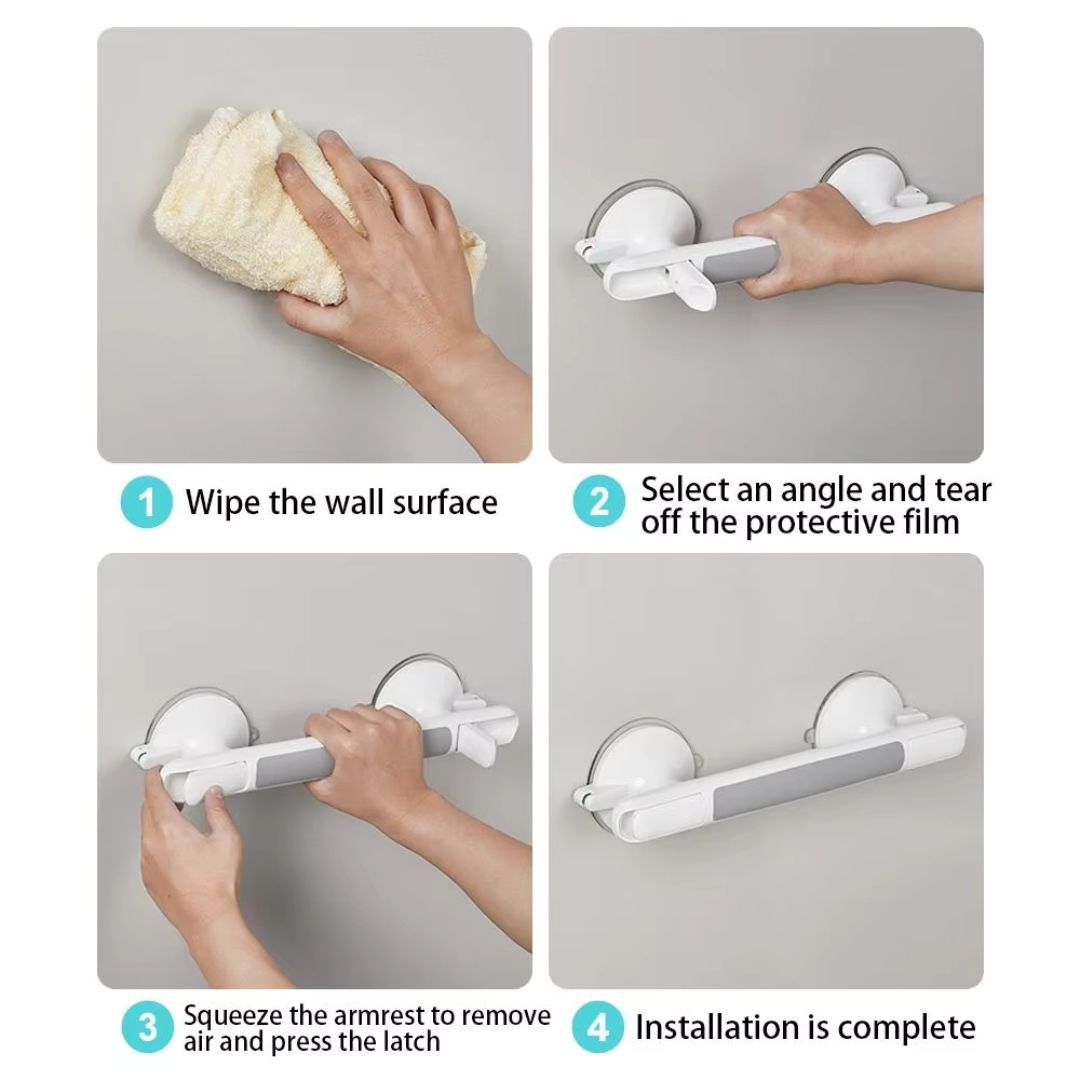 1 Wipe the wall surface

2 Select an angle and tear off the protective film

3 Squeeze the armrest to remove air and press the latch

4 Installation is complete